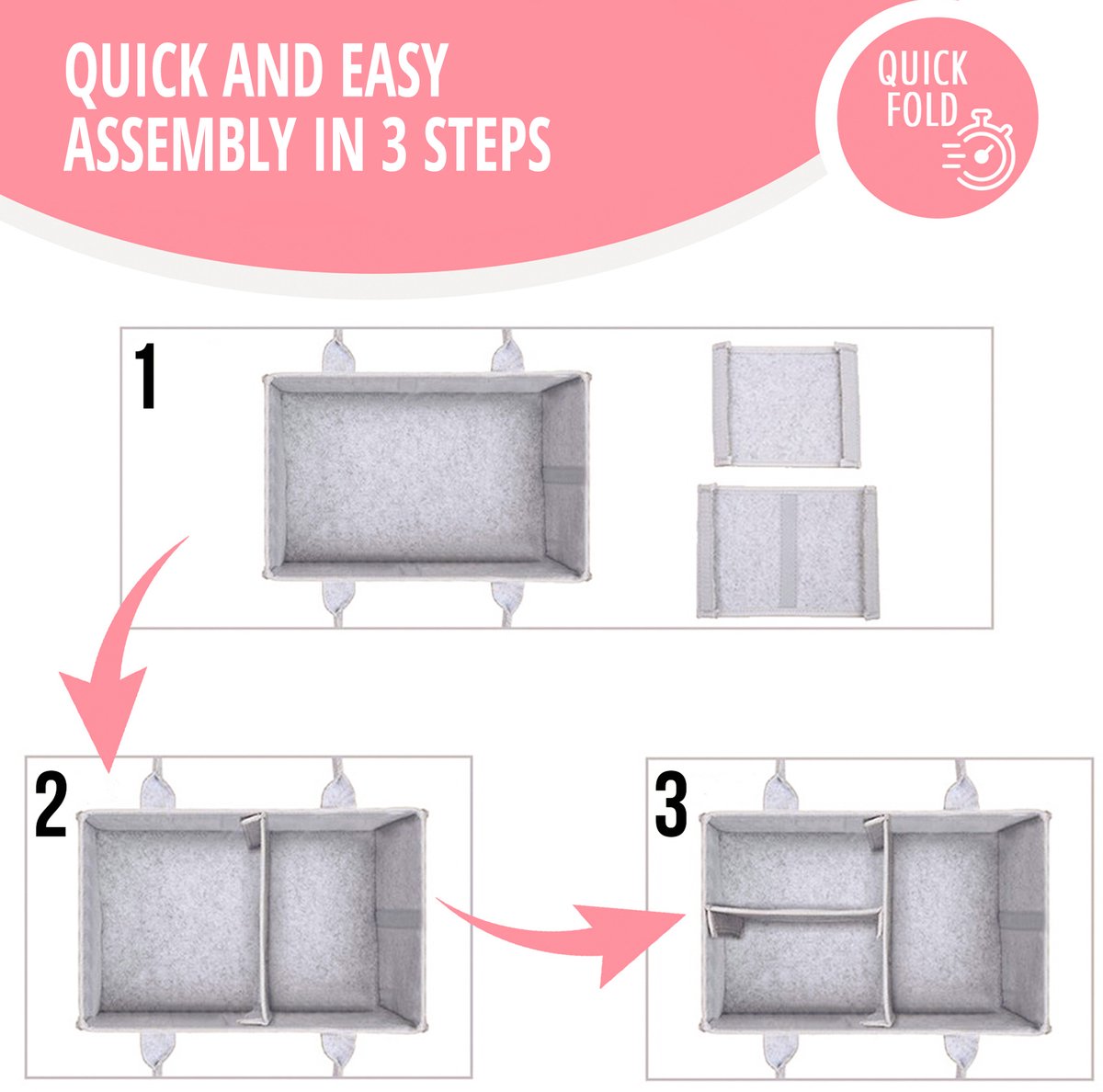 QUICK AND EASY ASSEMBLY IN 3 STEPS

QUICK FOLD

1

2

3