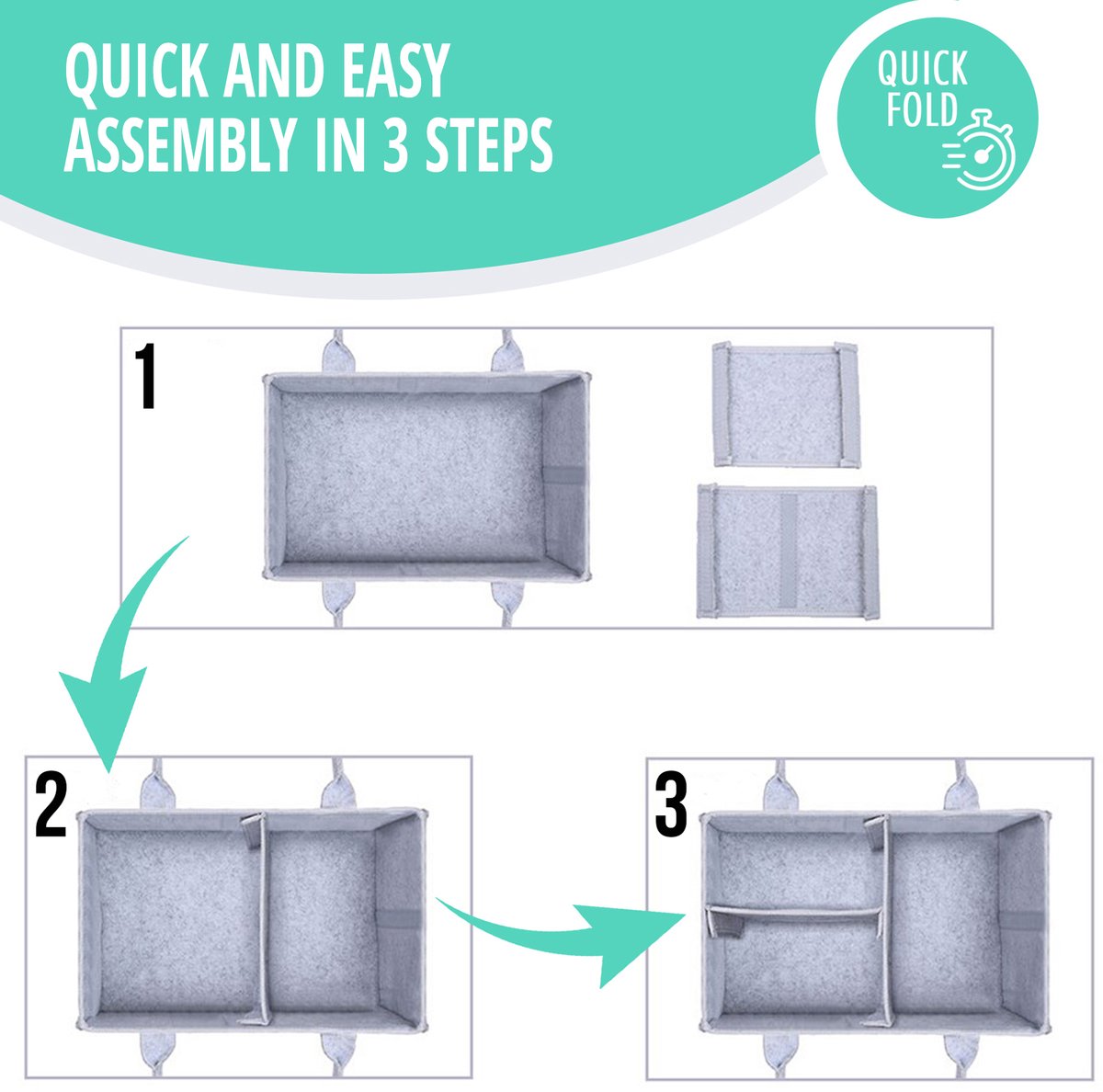 QUICK AND EASY ASSEMBLY IN 3 STEPS

QUICK FOLD

1

2

3