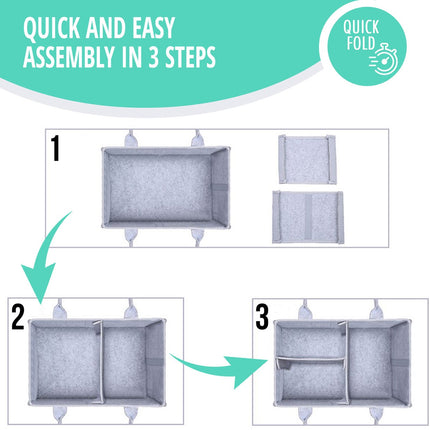 QUICK AND EASY ASSEMBLY IN 3 STEPS

QUICK FOLD

1

2

3