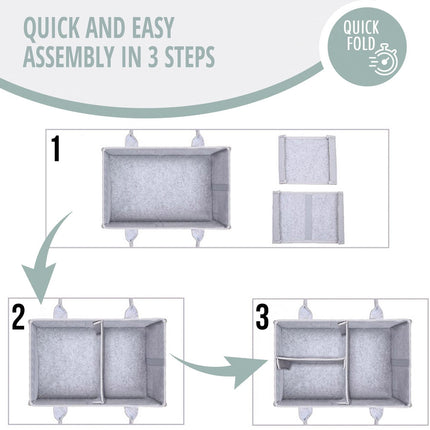 QUICK AND EASY ASSEMBLY IN 3 STEPS

QUICK FOLD

1

2

3